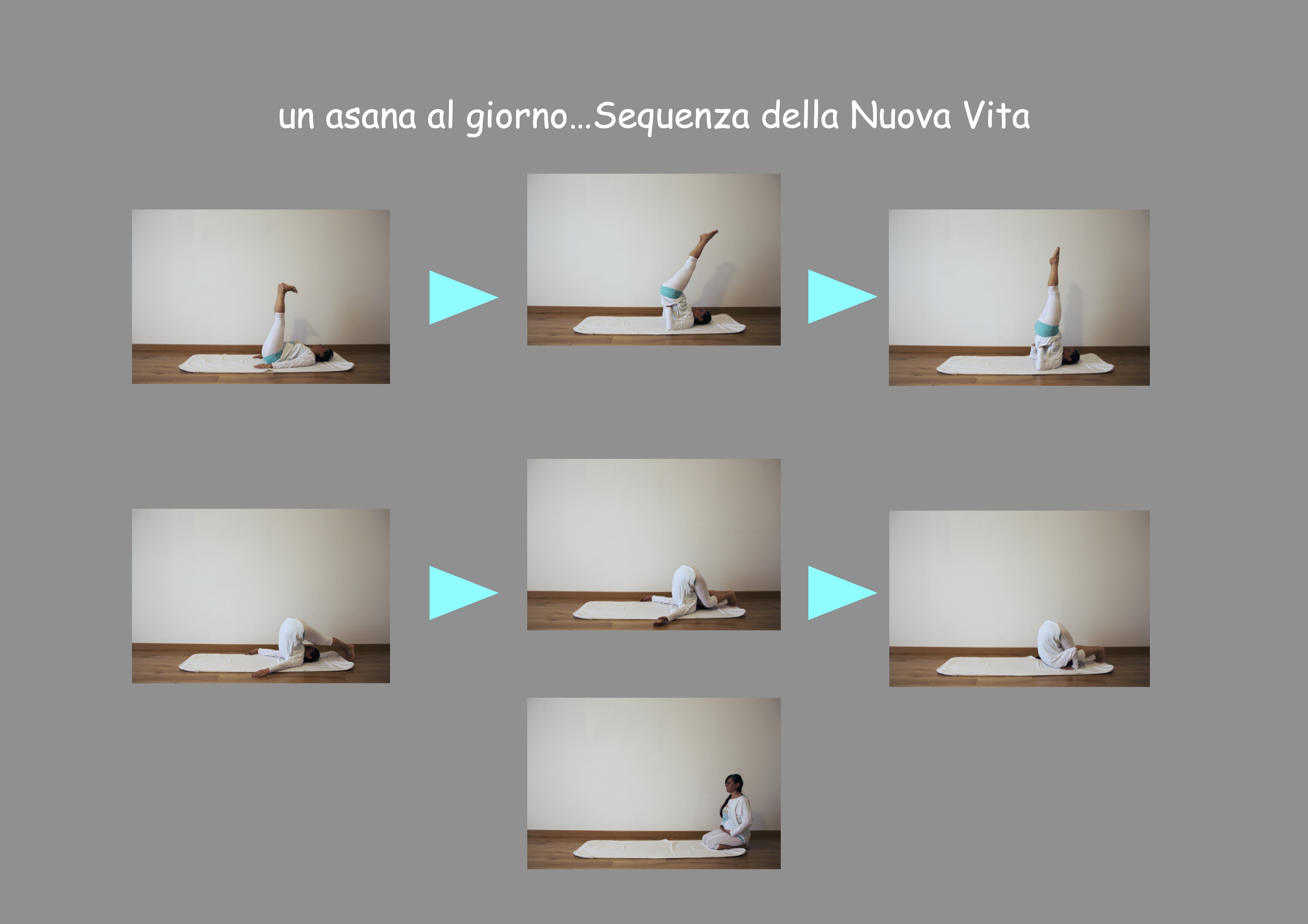 un asana al giorno...Sequenza della Nuova Vita